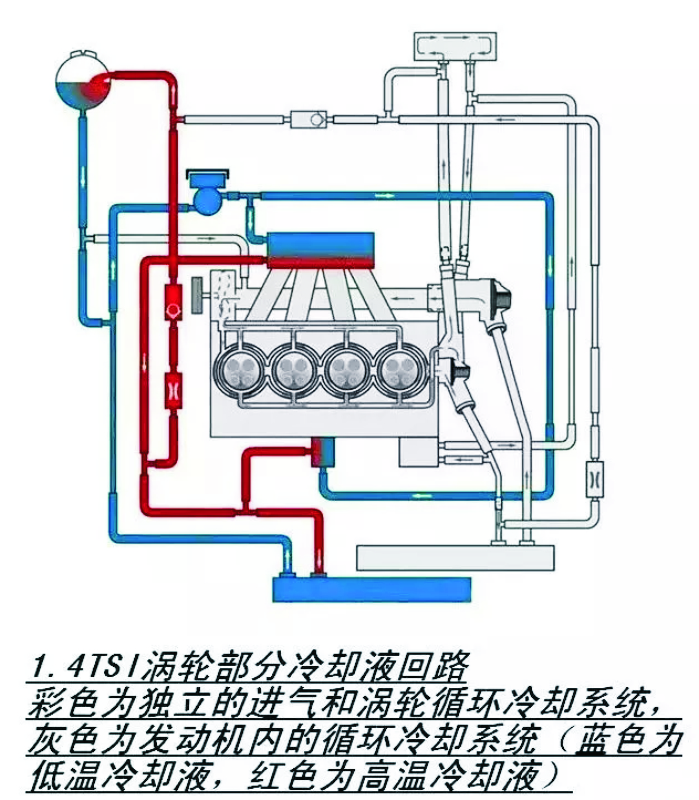 1.4TSI涡轮部分冷却液回路
彩色为独立的进气和涡轮循环冷却系统，灰色为发动机内的循环冷却系统（蓝色为低温冷却液，红色为高温冷却液）