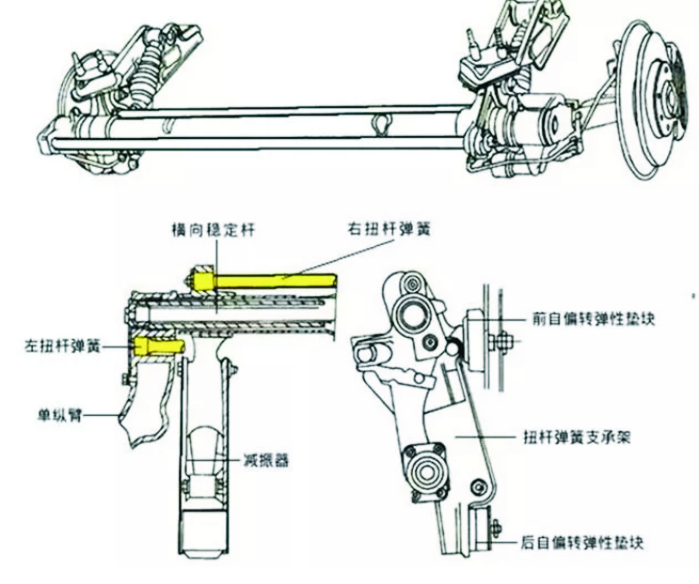 横向稳定杆
右扭杆弹簧
左扭杆弹簧
单纵臂
减振器
前自偏转弹性垫块
扭杆弹簧支承架
后自偏转弹性垫块