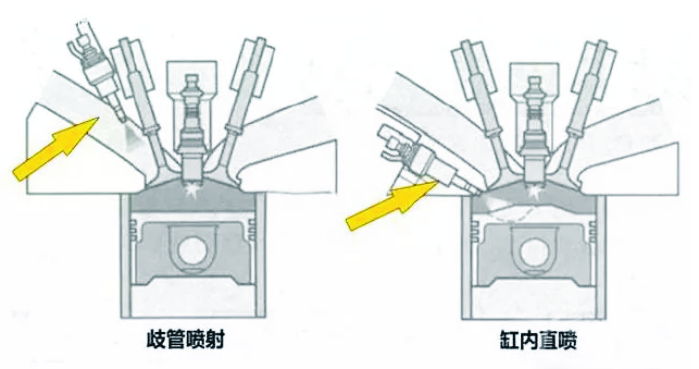 歧管喷射

缸内直喷